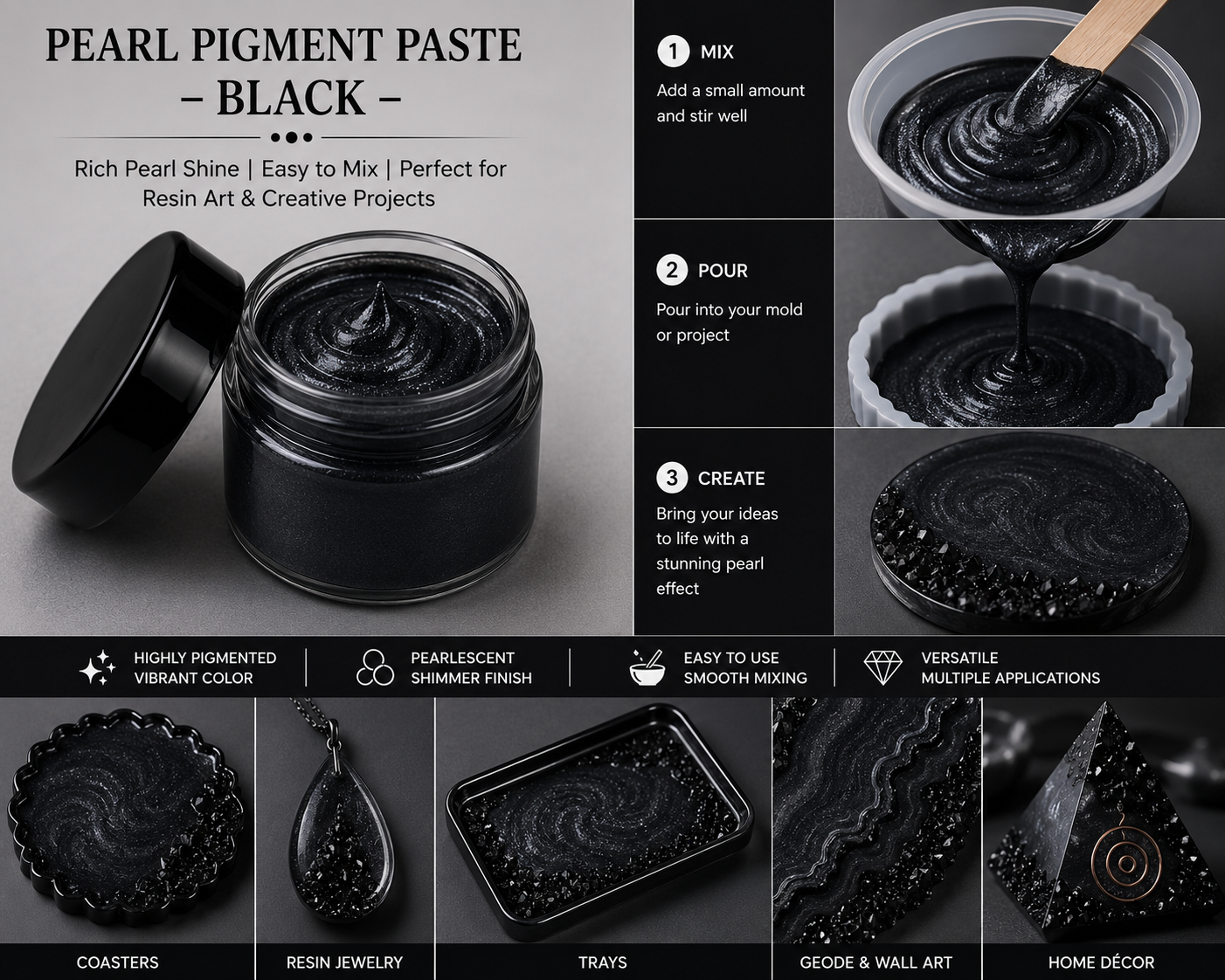 PEARL PIGMENT PASTE
– BLACK –

Rich Pearl Shine | Easy to Mix | Perfect for Resin Art & Creative Projects

1 MIX
Add a small amount and stir well

2 POUR
Pour into your mold or project

3 CREATE
Bring your ideas to life with a stunning pearl effect

HIGHLY PIGMENTED
VIBRANT COLOR

PEARLESCENT
SHIMMER FINISH

EASY TO USE
SMOOTH MIXING

VERSATILE
MULTIPLE APPLICATIONS

COASTERS

RESIN JEWELRY

TRAYS

GEODE & WALL ART

HOME DÉCOR