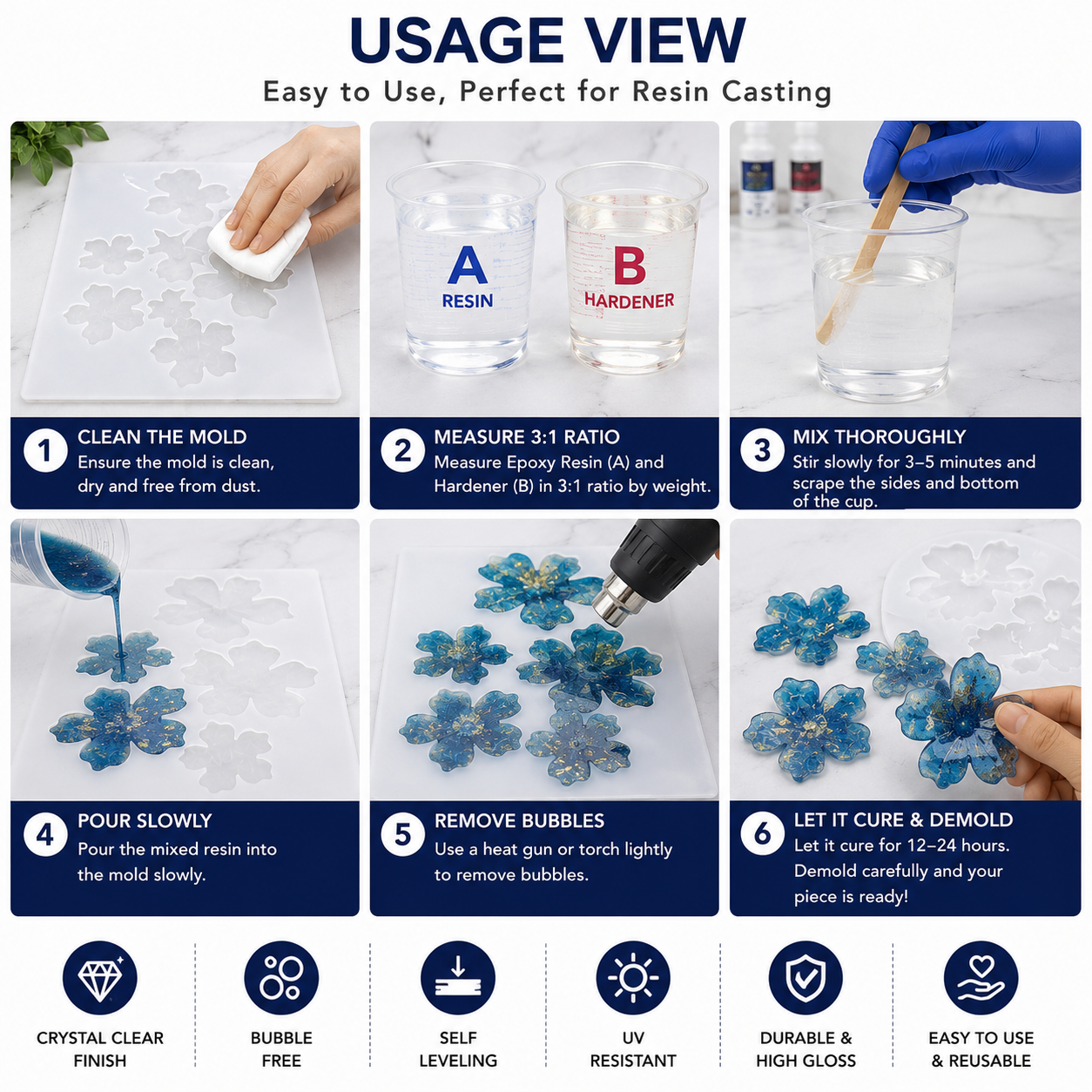 USAGE VIEW

Easy to Use, Perfect for Resin Casting

A
RESIN

B
HARDENER

1 CLEAN THE MOLD
Ensure the mold is clean, dry and free from dust.

2 MEASURE 3:1 RATIO
Measure Epoxy Resin (A) and Hardener (B) in 3:1 ratio by weight.

3 MIX THOROUGHLY
Stir slowly for 3–5 minutes and scrape the sides and bottom of the cup.

4 POUR SLOWLY
Pour the mixed resin into the mold slowly.

5 REMOVE BUBBLES
Use a heat gun or torch lightly to remove bubbles.

6 LET IT CURE & DEMOLD
Let it cure for 12–24 hours. Demold carefully and your piece is ready!

CRYSTAL CLEAR FINISH

BUBBLE FREE

SELF LEVELING

UV RESISTANT

DURABLE & HIGH GLOSS

EASY TO USE & REUSABLE