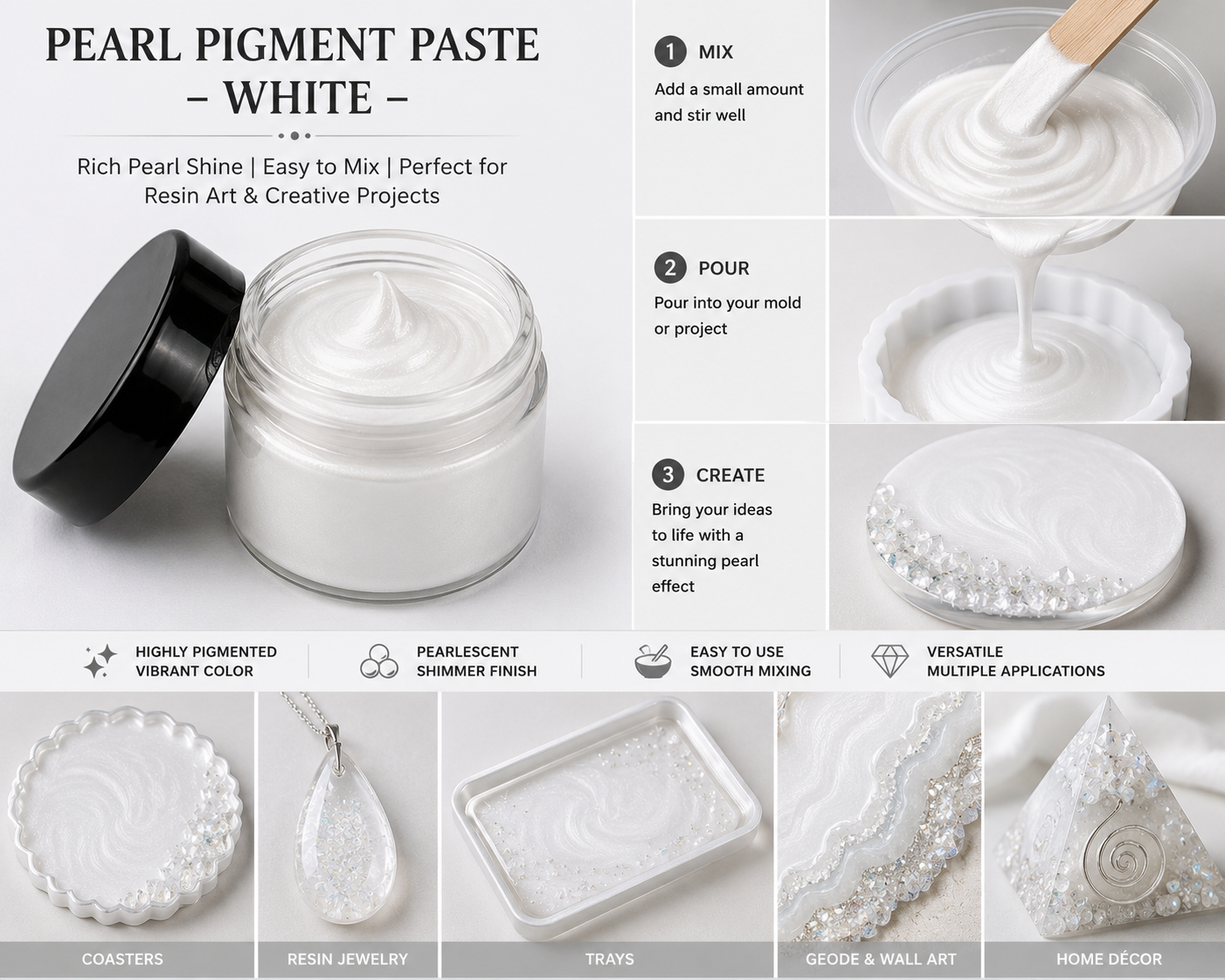 PEARL PIGMENT PASTE
– WHITE –

Rich Pearl Shine | Easy to Mix | Perfect for Resin Art & Creative Projects

1 MIX
Add a small amount and stir well

2 POUR
Pour into your mold or project

3 CREATE
Bring your ideas to life with a stunning pearl effect

HIGHLY PIGMENTED
VIBRANT COLOR

PEARLESCENT
SHIMMER FINISH

EASY TO USE
SMOOTH MIXING

VERSATILE
MULTIPLE APPLICATIONS

COASTERS

RESIN JEWELRY

TRAYS

GEODE & WALL ART

HOME DÉCOR