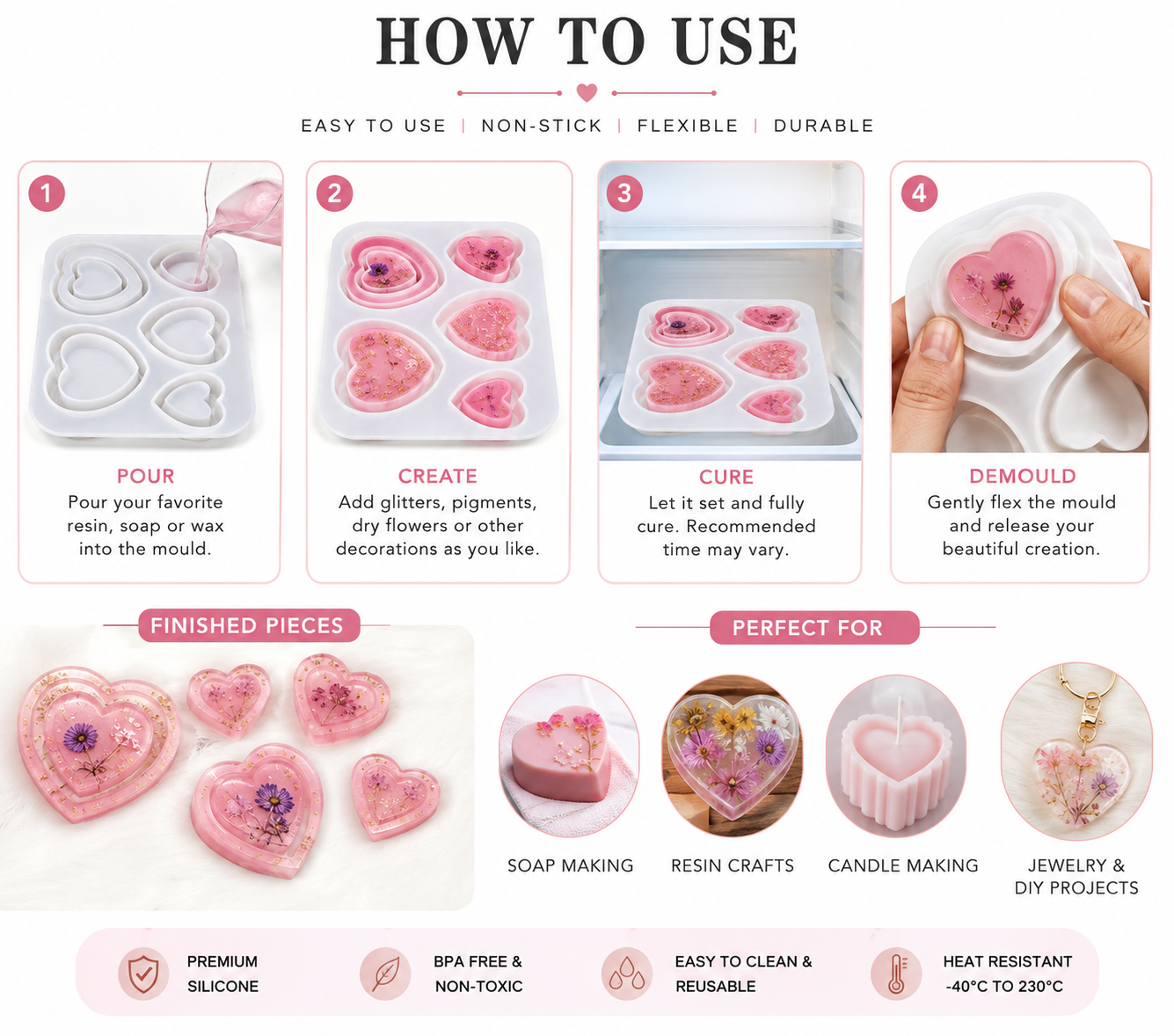 HOW TO USE

EASY TO USE | NON-STICK | FLEXIBLE | DURABLE

1

POUR
Pour your favorite resin, soap or wax into the mould.

2

CREATE
Add glitters, pigments, dry flowers or other decorations as you like.

3

CURE
Let it set and fully cure. Recommended time may vary.

4

DEMOULD
Gently flex the mould and release your beautiful creation.

FINISHED PIECES

PERFECT FOR

SOAP MAKING

RESIN CRAFTS

CANDLE MAKING

JEWELRY & DIY PROJECTS

PREMIUM SILICONE

BPA FREE & NON-TOXIC

EASY TO CLEAN & REUSABLE

HEAT RESISTANT -40°C TO 230°C