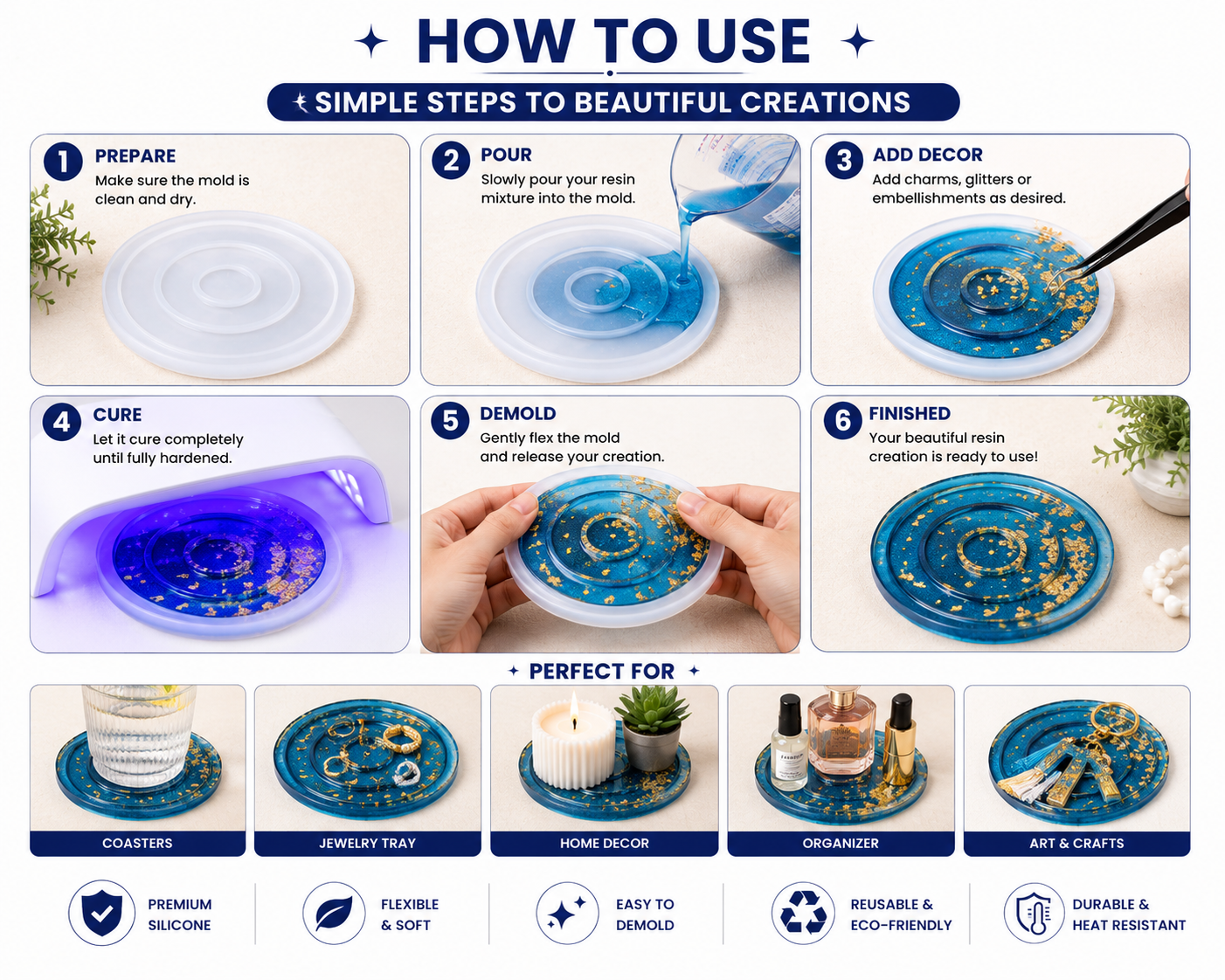 HOW TO USE

SIMPLE STEPS TO BEAUTIFUL CREATIONS

1 PREPARE
Make sure the mold is clean and dry.

2 POUR
Slowly pour your resin mixture into the mold.

3 ADD DECOR
Add charms, glitters or embellishments as desired.

4 CURE
Let it cure completely until fully hardened.

5 DEMOLD
Gently flex the mold and release your creation.

6 FINISHED
Your beautiful resin creation is ready to use!

PERFECT FOR

COASTERS

JEWELRY TRAY

HOME DECOR

ORGANIZER

ART & CRAFTS

PREMIUM SILICONE

FLEXIBLE & SOFT

EASY TO DEMOLD

REUSABLE & ECO-FRIENDLY

DURABLE & HEAT RESISTANT